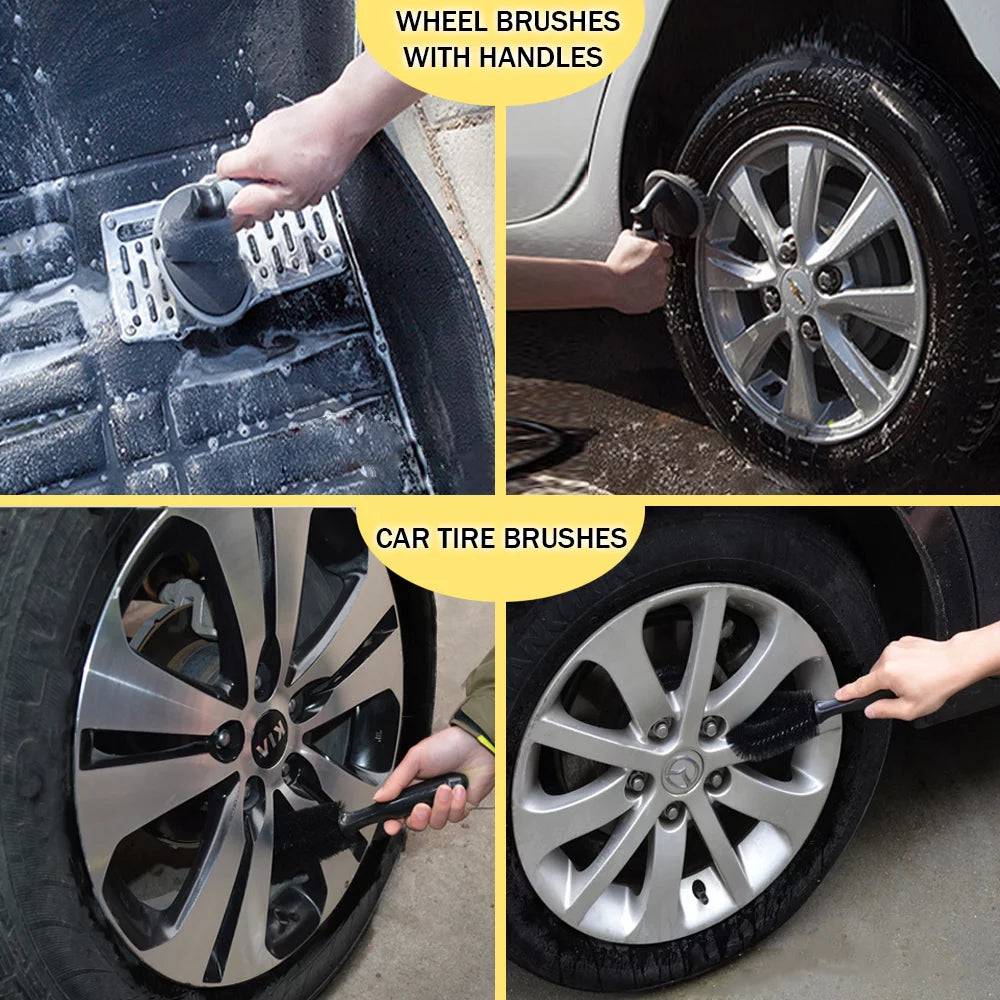 WHEEL BRUSHES WITH HANDLES

CAR TIRE BRUSHES

KIA