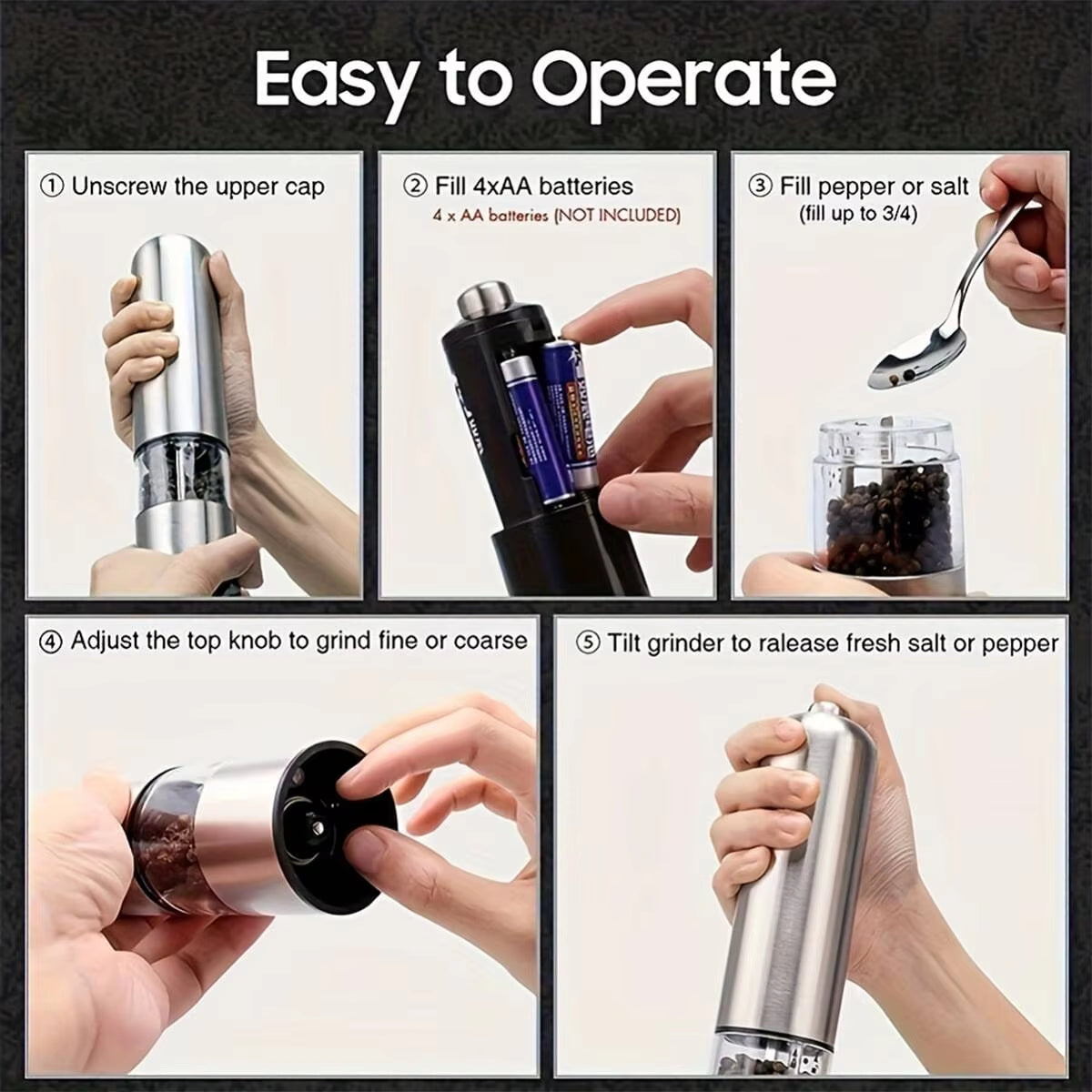 Easy to Operate

① Unscrew the upper cap

② Fill 4xAA batteries
4 x AA batteries (NOT INCLUDED)

③ Fill pepper or salt
(fill up to 3/4)

④ Adjust the top knob to grind fine or coarse

⑤ Tilt grinder to ralease fresh salt or pepper